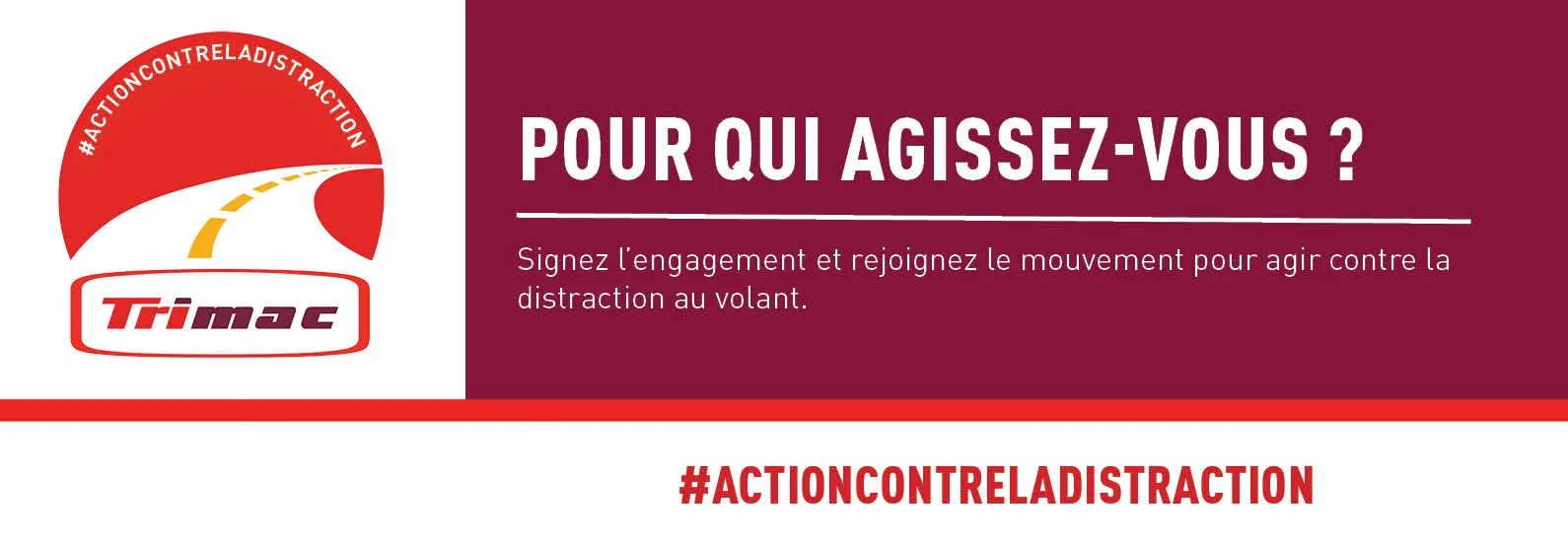 #ACTIONCONTRELADISTRACTION

Trimac

POUR QUI AGISSEZ-VOUS ?

Signez l'engagement et rejoignez le mouvement pour agir contre la distraction au volant.

#ACTIONCONTRELADISTRACTION